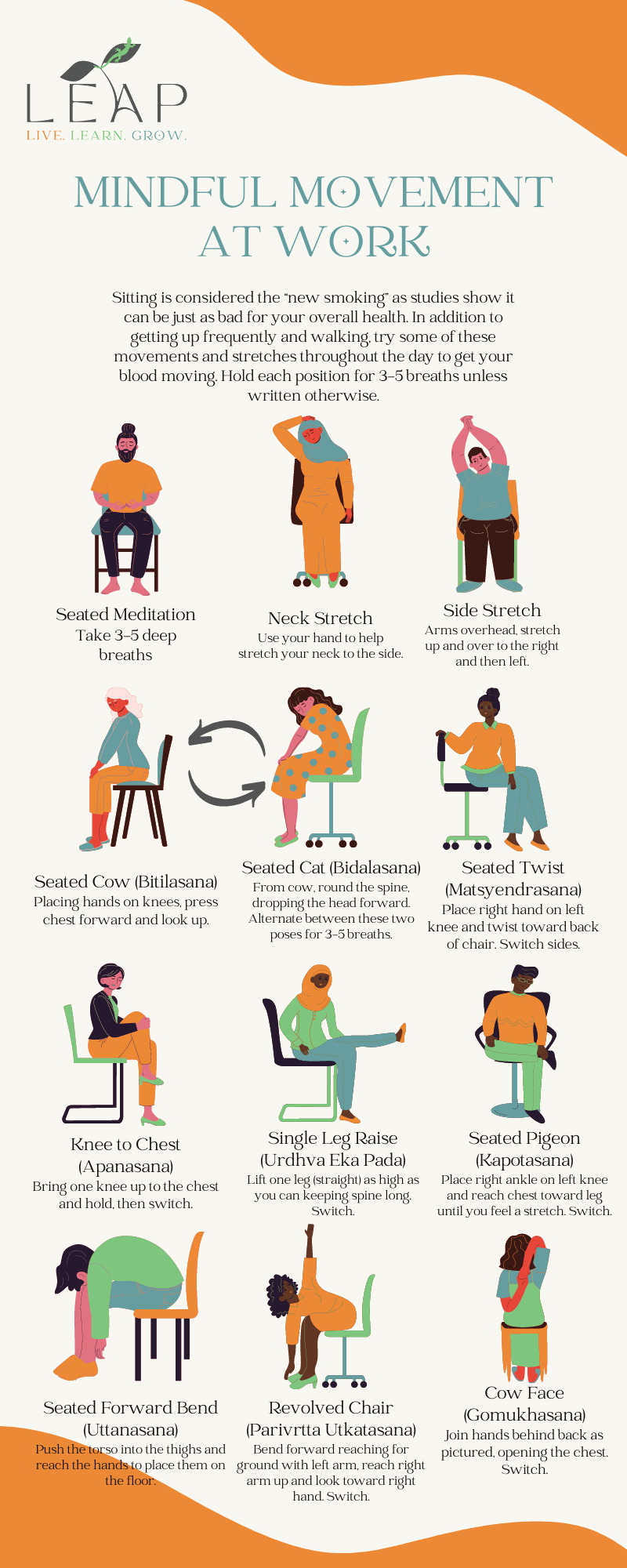 LEAP
LIVE. LEARN. GROW.

MINDFUL MOVEMENT AT WORK

Sitting is considered the "new smoking" as studies show it can be just as bad for your overall health. In addition to getting up frequently and walking, try some of these movements and stretches throughout the day to get your blood moving. Hold each position for 3-5 breaths unless written otherwise.

Seated Meditation
Take 3-5 deep breaths

Neck Stretch
Use your hand to help stretch your neck to the side.

Side Stretch
Arms overhead, stretch up and over to the right and then left.

Seated Cow (Bitilasana)
Placing hands on knees, press chest forward and look up.

Seated Cat (Bidalasana)
From cow, round the spine, dropping the head forward. Alternate between these two poses for 3-5 breaths.

Seated Twist (Matsyendrasana)
Place right hand on left knee and twist toward back of chair. Switch sides.

Knee to Chest (Apanasana)
Bring one knee up to the chest and hold, then switch.

Single Leg Raise (Urdhva Eka Pada)
Lift one leg (straight) as high as you can keeping spine long. Switch.

Seated Pigeon (Kapotasana)
Place right ankle on left knee and reach chest toward leg until you feel a stretch. Switch.

Seated Forward Bend (Uttanasana)
Push the torso into the thighs and reach the hands to place them on the floor.

Revolved Chair (Parivrtta Utkatasana)
Bend forward reaching for ground with left arm, reach right arm up and look toward right hand. Switch.

Cow Face (Gomukhasana)
Join hands behind back as pictured, opening the chest. Switch.